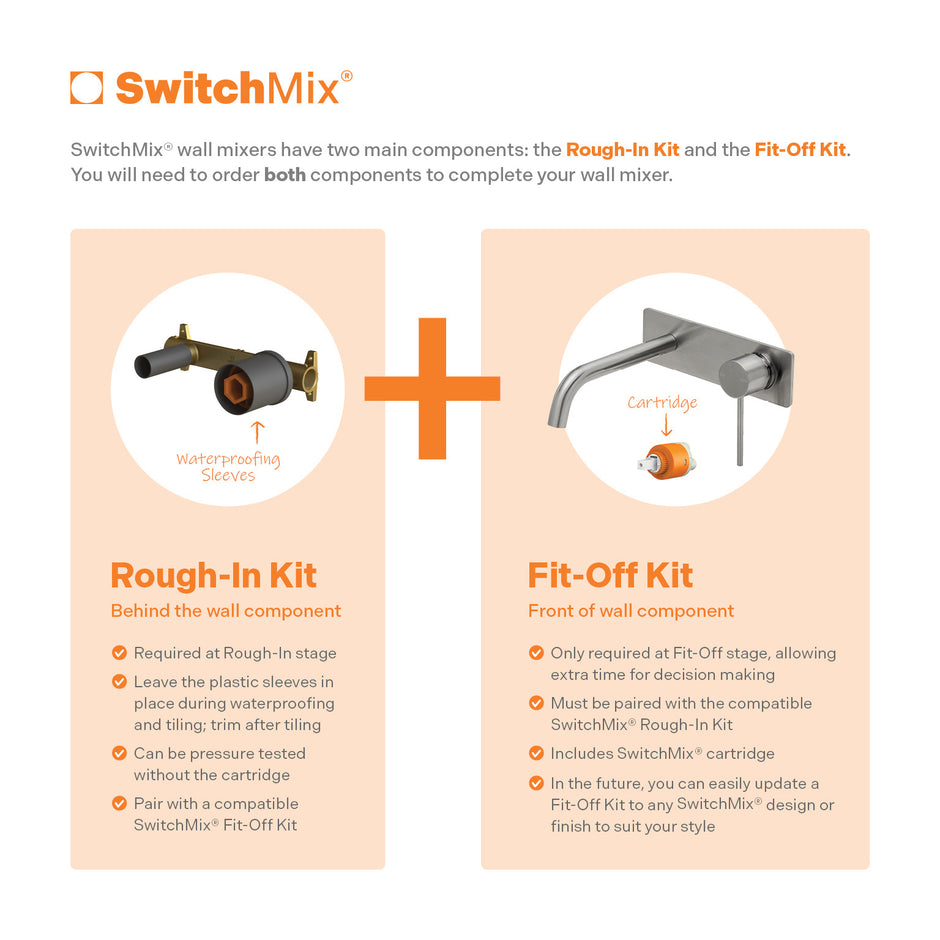 SwitchMix®

SwitchMix® wall mixers have two main components: the Rough-In Kit and the Fit-Off Kit. You will need to order both components to complete your wall mixer.

Waterproofing Sleeves

Rough-In Kit
Behind the wall component

✓ Required at Rough-In stage
✓ Leave the plastic sleeves in place during waterproofing and tiling; trim after tiling
✓ Can be pressure tested without the cartridge
✓ Pair with a compatible SwitchMix® Fit-Off Kit

+

Cartridge

Fit-Off Kit
Front of wall component

✓ Only required at Fit-Off stage, allowing extra time for decision making
✓ Must be paired with the compatible SwitchMix® Rough-In Kit
✓ Includes SwitchMix® cartridge
✓ In the future, you can easily update a Fit-Off Kit to any SwitchMix® design or finish to suit your style